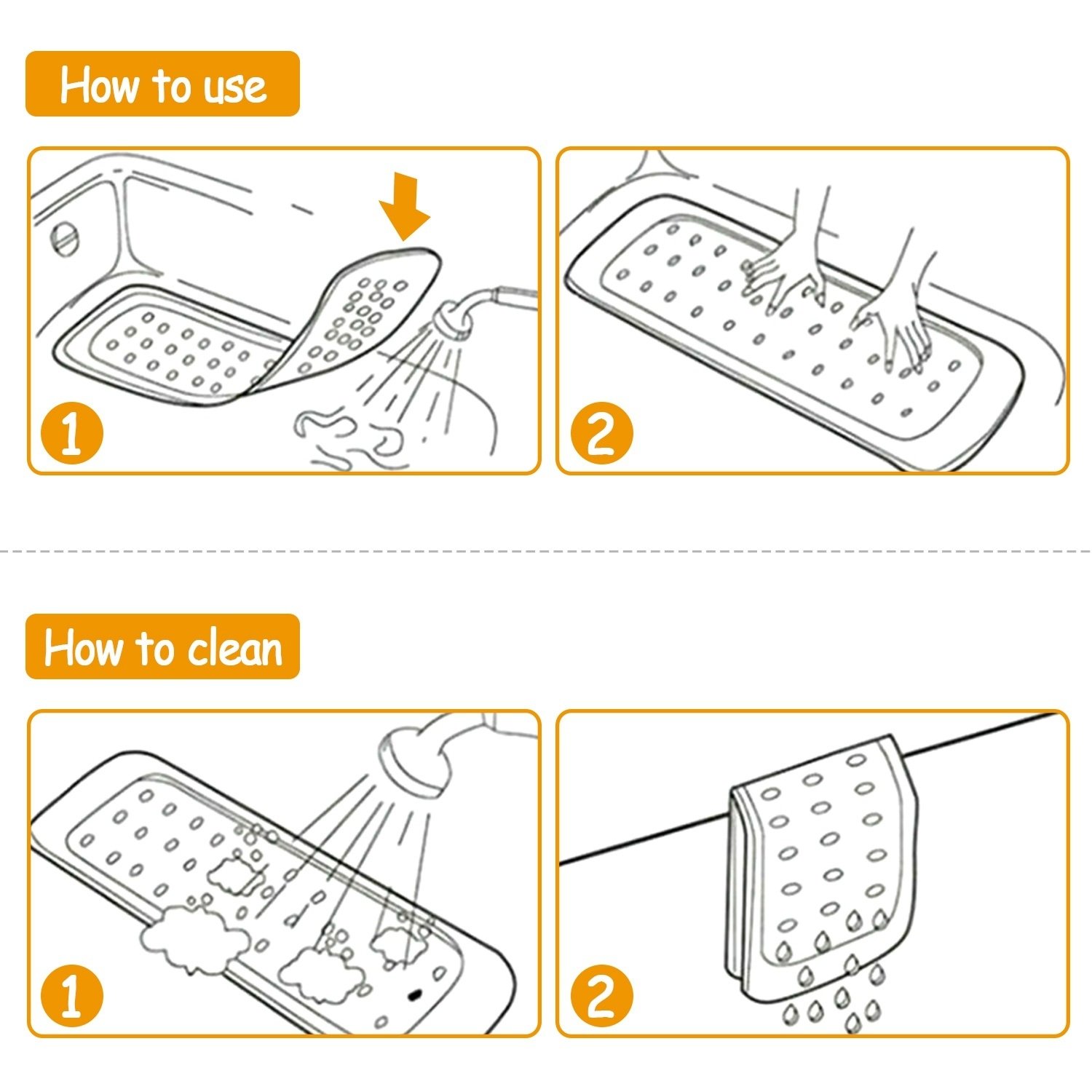 How to use

1

2

How to clean

1

2