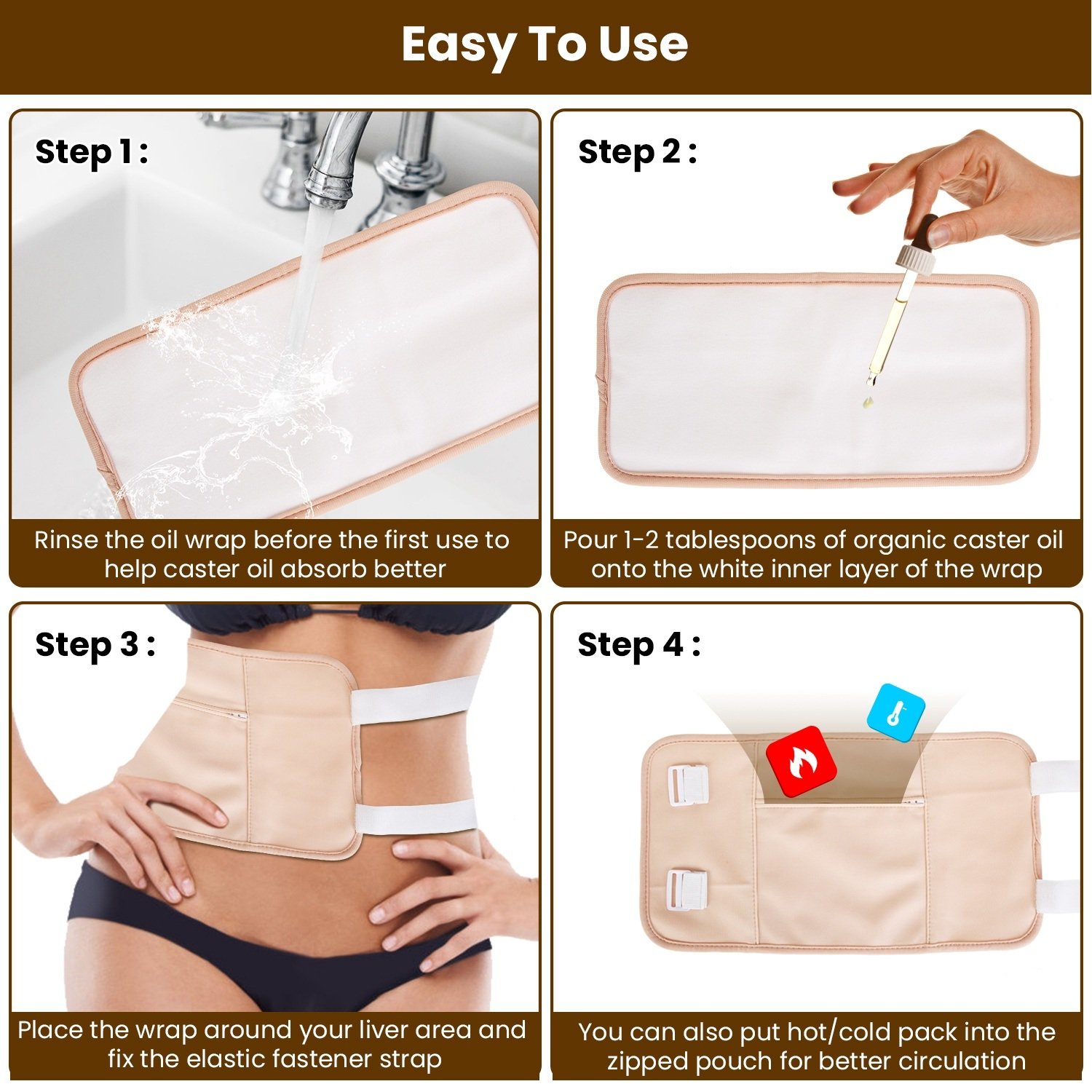 Easy To Use

Step 1 :

Rinse the oil wrap before the first use to help caster oil absorb better

Step 2 :

Pour 1-2 tablespoons of organic caster oil onto the white inner layer of the wrap

Step 3 :

Place the wrap around your liver area and fix the elastic fastener strap

Step 4 :

You can also put hot/cold pack into the zipped pouch for better circulation